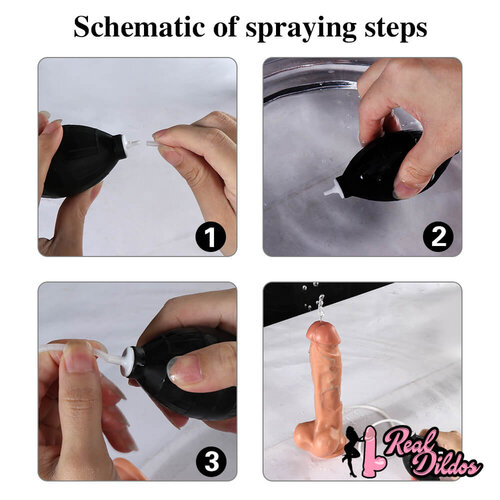 Schematic of spraying steps

1

2

3

Real Dildos