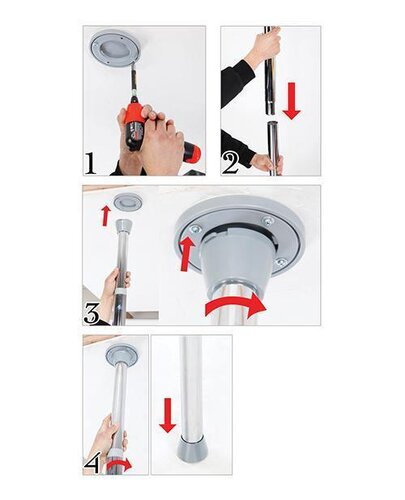 1

2

3

4