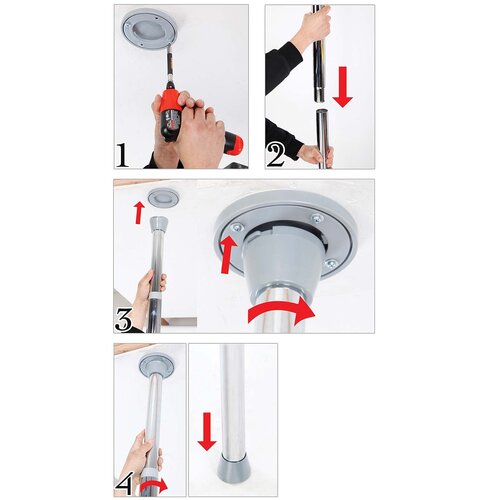 1

2

3

4